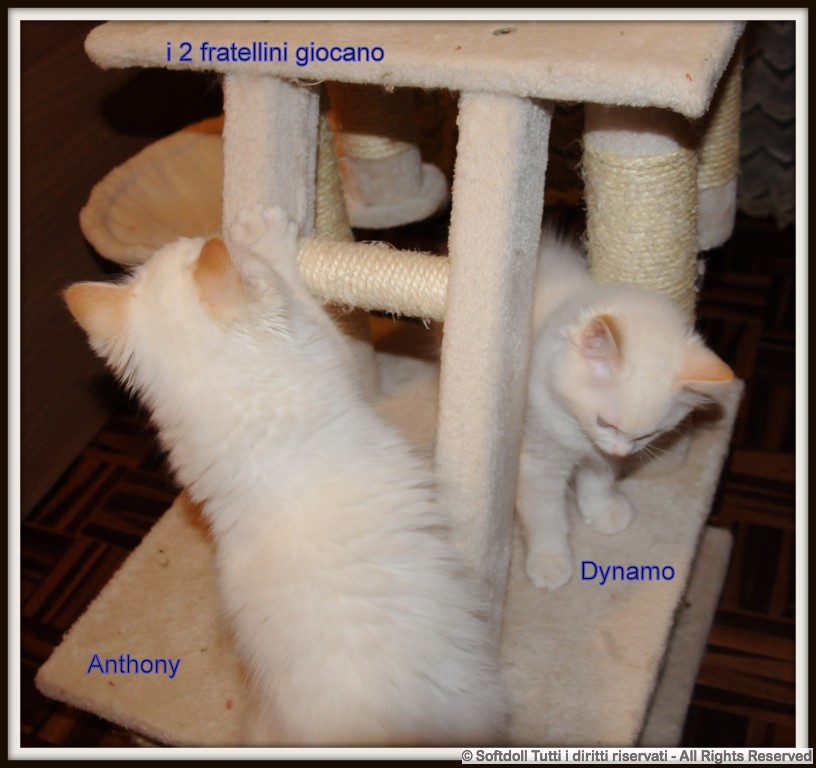 i 2 fratellini giocano

Dynamo

Anthony

© Softdoll Tutti i diritti riservati - All Rights Reserved